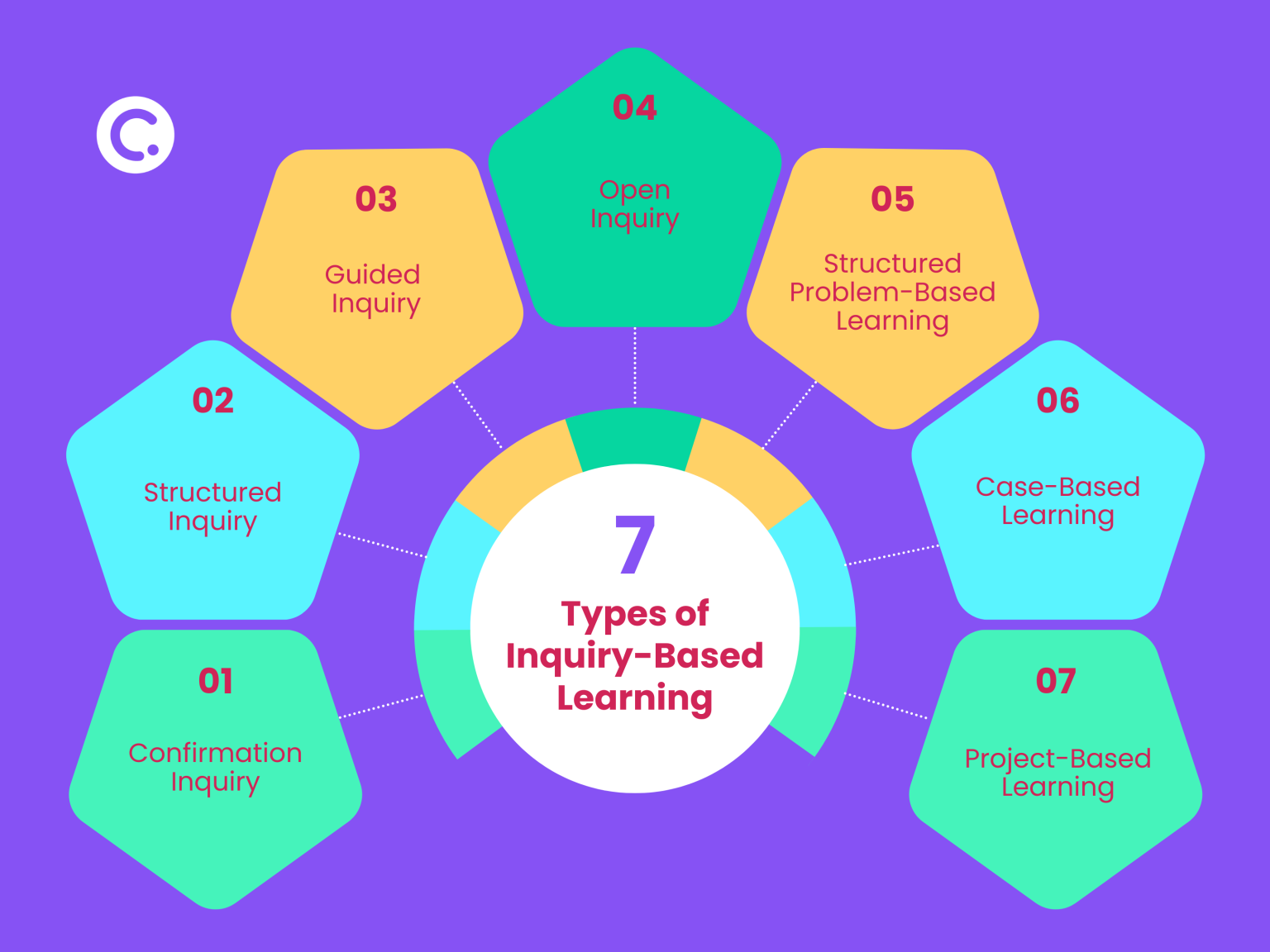 7
Types of Inquiry-Based Learning

01
Confirmation Inquiry

02
Structured Inquiry

03
Guided Inquiry

04
Open Inquiry

05
Structured Problem-Based Learning

06
Case-Based Learning

07
Project-Based Learning