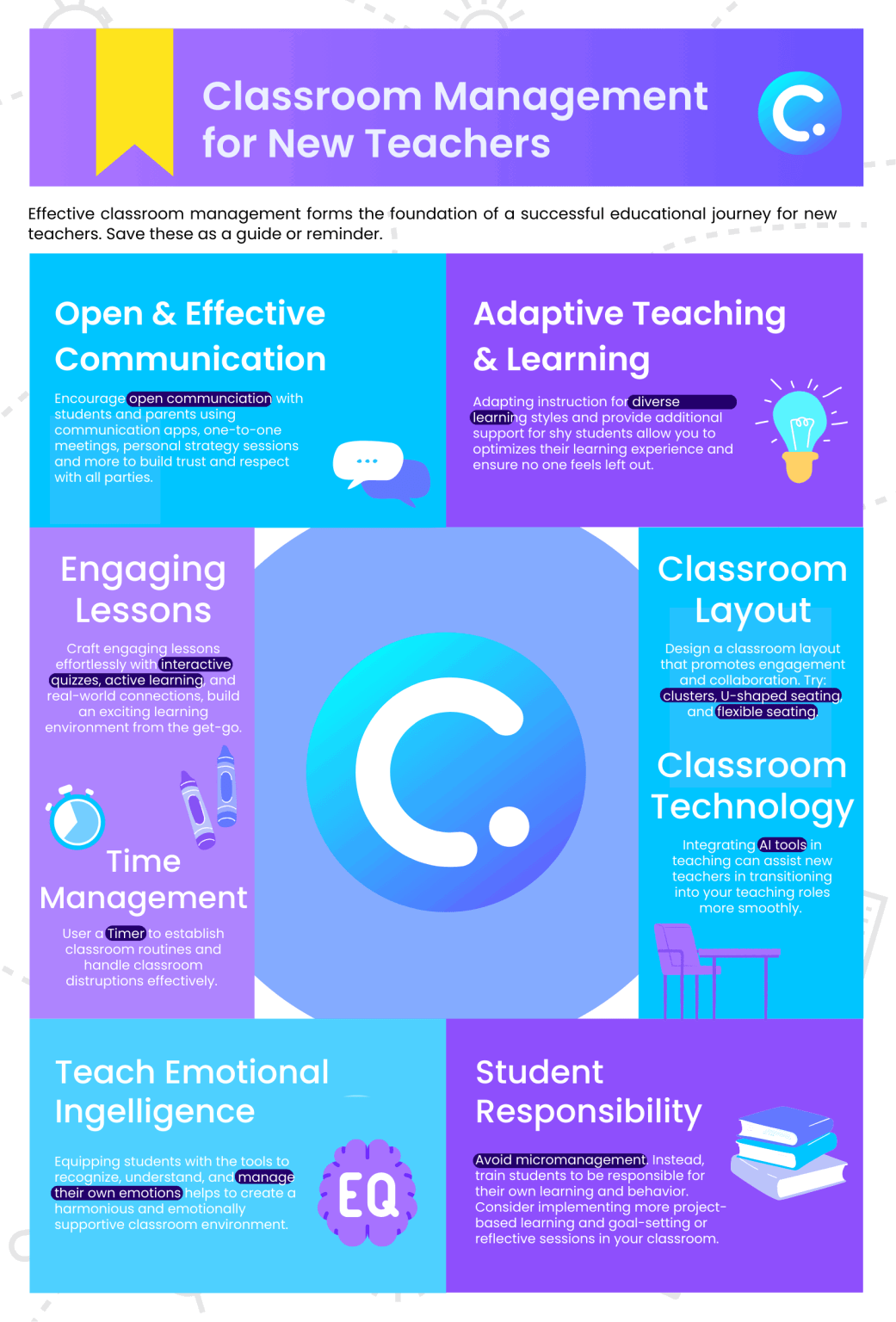 Classroom Management for New Teachers

Effective classroom management forms the foundation of a successful educational journey for new teachers. Save these as a guide or reminder.

Open & Effective Communication

Encourage open communciation with students and parents using communication apps, one-to-one meetings, personal strategy sessions and more to build trust and respect with all parties.

Adaptive Teaching & Learning

Adapting instruction for diverse learning styles and provide additional support for shy students allow you to optimizes their learning experience and ensure no one feels left out.

Engaging Lessons

Craft engaging lessons effortlessly with interactive quizzes, active learning, and real-world connections, build an exciting learning environment from the get-go.

Time Management

User a Timer to establish classroom routines and handle classroom distruptions effectively.

Classroom Layout

Design a classroom layout that promotes engagement and collaboration. Try: clusters, U-shaped seating and flexible seating.

Classroom Technology

Integrating AI tools in teaching can assist new teachers in transitioning into your teaching roles more smoothly.

Teach Emotional Ingelligence

Equipping students with the tools to recognize, understand, and manage their own emotions helps to create a harmonious and emotionally supportive classroom environment.

EQ

Student Responsibility

Avoid micromanagement. Instead, train students to be responsible for their own learning and behavior. Consider implementing more project-based learning and goal-setting or reflective sessions in your classroom.