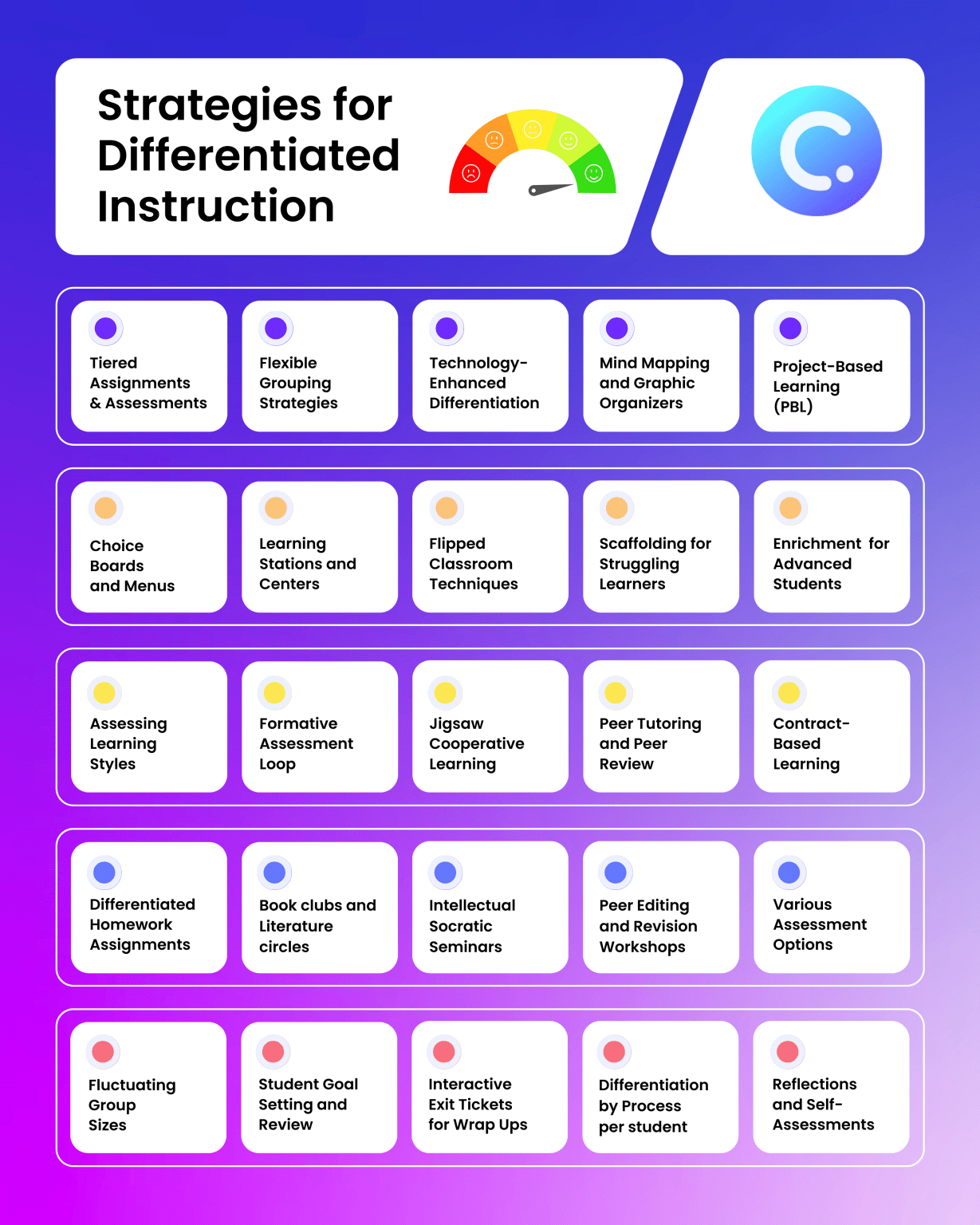 Strategies for Differentiated Instruction

Tiered Assignments & Assessments

Flexible Grouping Strategies

Technology-Enhanced Differentiation

Mind Mapping and Graphic Organizers

Project-Based Learning (PBL)

Choice Boards and Menus

Learning Stations and Centers

Flipped Classroom Techniques

Scaffolding for Struggling Learners

Enrichment for Advanced Students

Assessing Learning Styles

Formative Assessment Loop

Jigsaw Cooperative Learning

Peer Tutoring and Peer Review

Contract-Based Learning

Differentiated Homework Assignments

Book clubs and Literature circles

Intellectual Socratic Seminars

Peer Editing and Revision Workshops

Various Assessment Options

Fluctuating Group Sizes

Student Goal Setting and Review

Interactive Exit Tickets for Wrap Ups

Differentiation by Process per student

Reflections and Self-Assessments