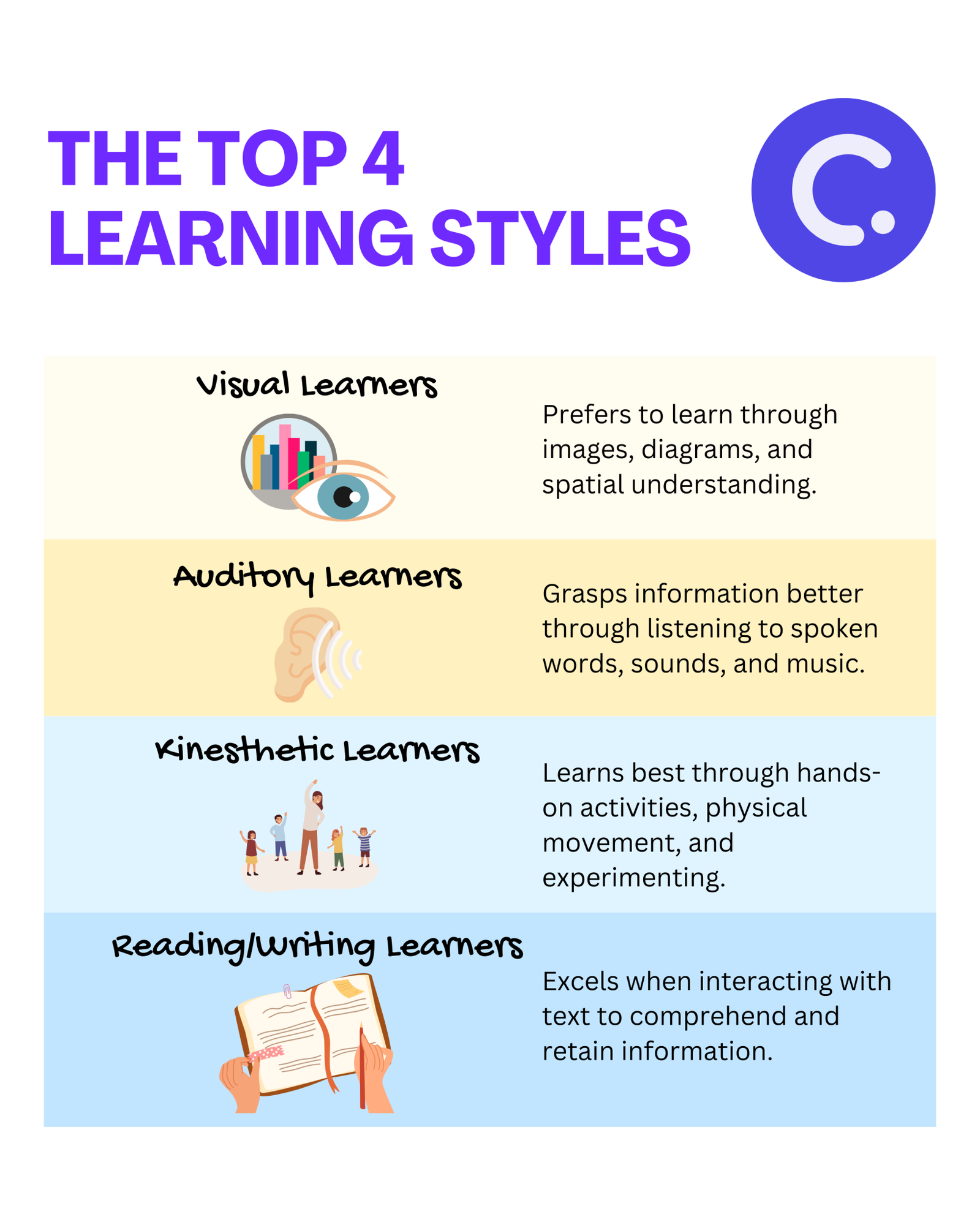 THE TOP 4 LEARNING STYLES

Visual Learners

Prefers to learn through images, diagrams, and spatial understanding.

Auditory Learners

Grasps information better through listening to spoken words, sounds, and music.

Kinesthetic Learners

Learns best through hands-on activities, physical movement, and experimenting.

Reading/Writing Learners

Excels when interacting with text to comprehend and retain information.